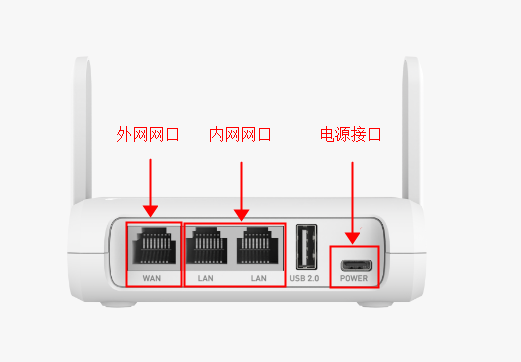 外网网口

内网网口

电源接口

WAN

LAN

LAN

USB 2.0

POWER